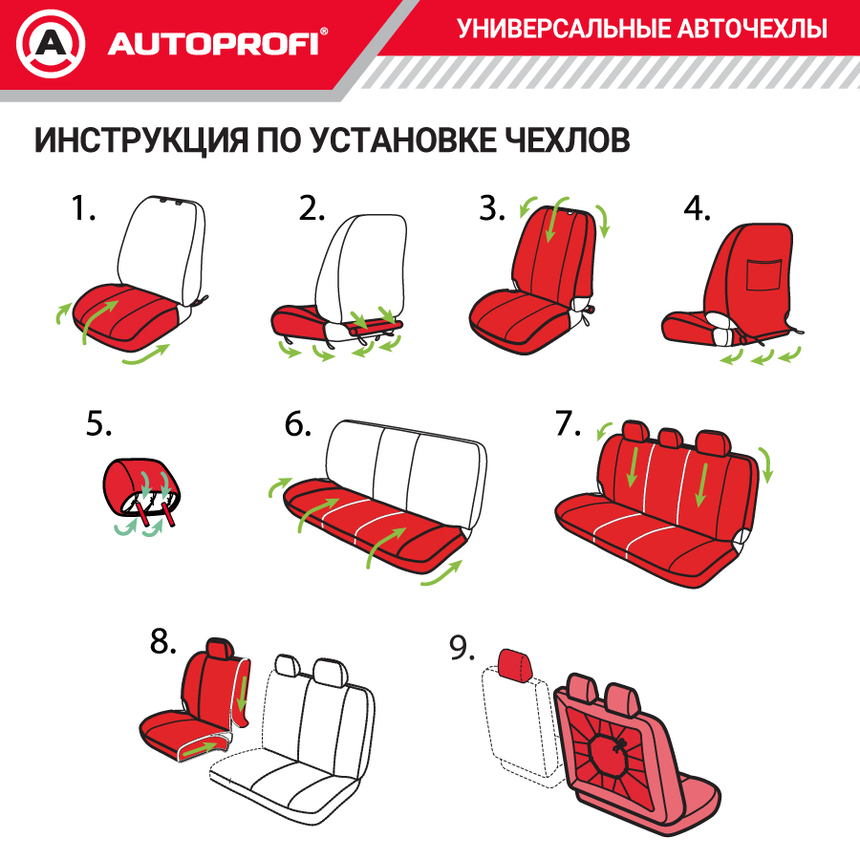 AUTOPROFI®

УНИВЕРСАЛЬНЫЕ АВТОЧЕХЛЫ

ИНСТРУКЦИЯ ПО УСТАНОВКЕ ЧЕХЛОВ

1.

2.

3.

4.

5.

6.

7.

8.

9.