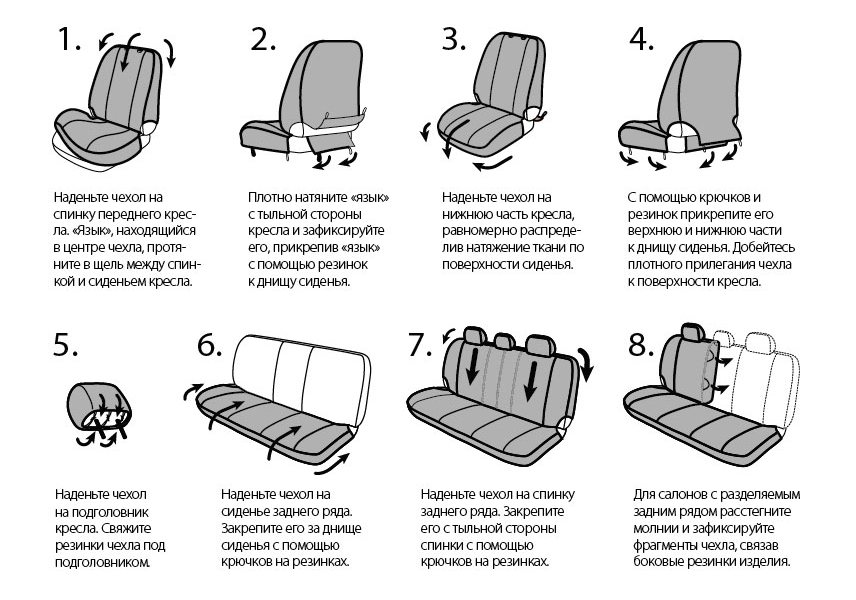 1.

Наденьте чехол на спинку переднего кресла. «Язык», находящийся в центре чехла, протяните в щель между спинкой и сиденьем кресла.

2.

Плотно натяните «язык» с тыльной стороны кресла и зафиксируйте его, прикрепив «язык» с помощью резинок к днищу сиденья.

3.

Наденьте чехол на нижнюю часть кресла, равномерно распределив натяжение ткани по поверхности сиденья.

4.

С помощью крючков и резинок прикрепите его верхнюю и нижнюю части к днищу сиденья. Добейтесь плотного прилегания чехла к поверхности кресла.

5.

Наденьте чехол на подголовник кресла. Свяжите резинки чехла под подголовником.

6.

Наденьте чехол на сиденье заднего ряда. Закрепите его за днище сиденья с помощью крючков на резинках.

7.

Наденьте чехол на спинку заднего ряда. Закрепите его с тыльной стороны спинки с помощью крючков на резинках.

8.

Для салонов с разделяемым задним рядом расстегните молнии и зафиксируйте фрагменты чехла, связав боковые резинки изделия.